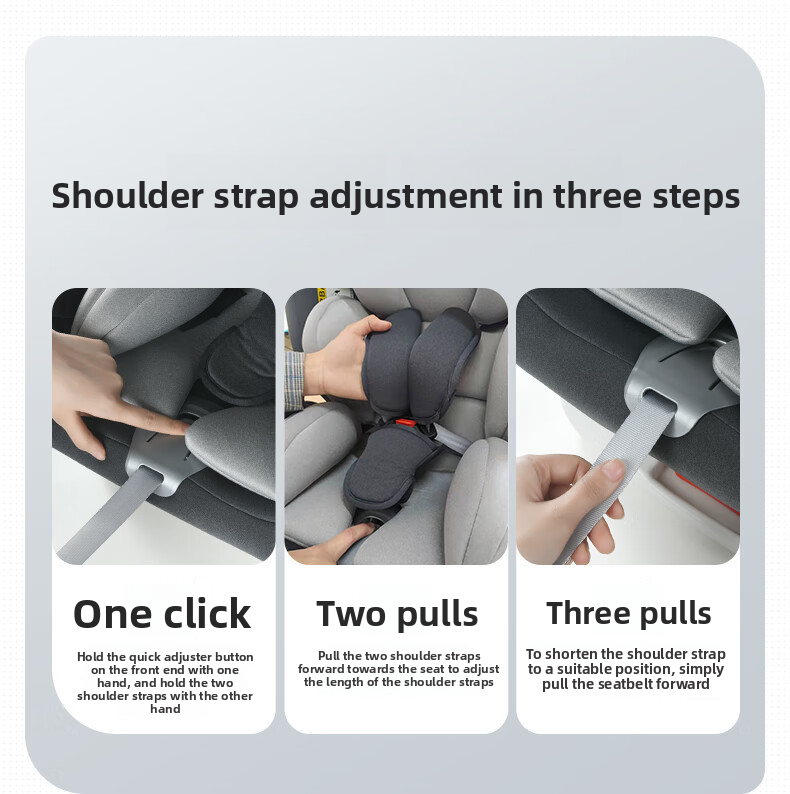 Shoulder strap adjustment in three steps

One click

Hold the quick adjuster button on the front end with one hand, and hold the two shoulder straps with the other hand

Two pulls

Pull the two shoulder straps forward towards the seat to adjust the length of the shoulder straps

Three pulls

To shorten the shoulder strap to a suitable position, simply pull the seatbelt forward